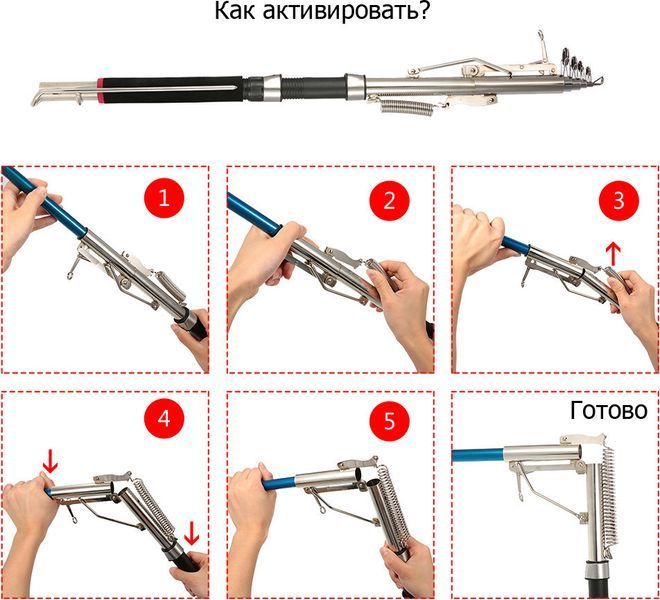 Как активировать?

1

2

3

4

5

Готово