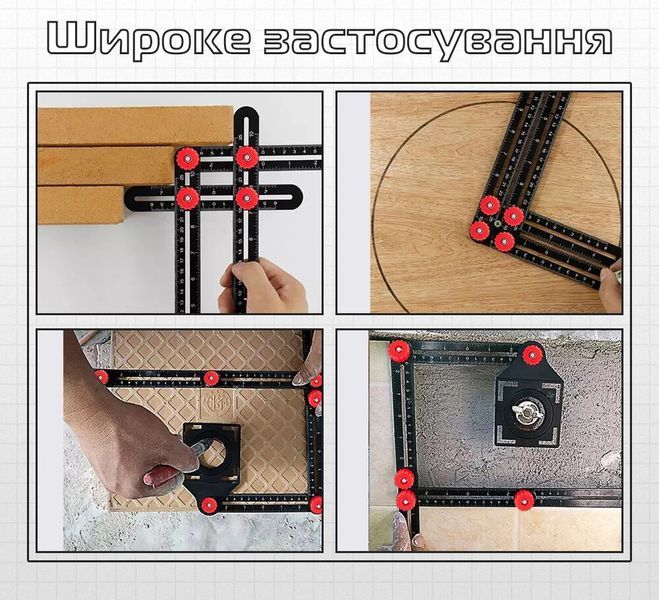 Широке застосування