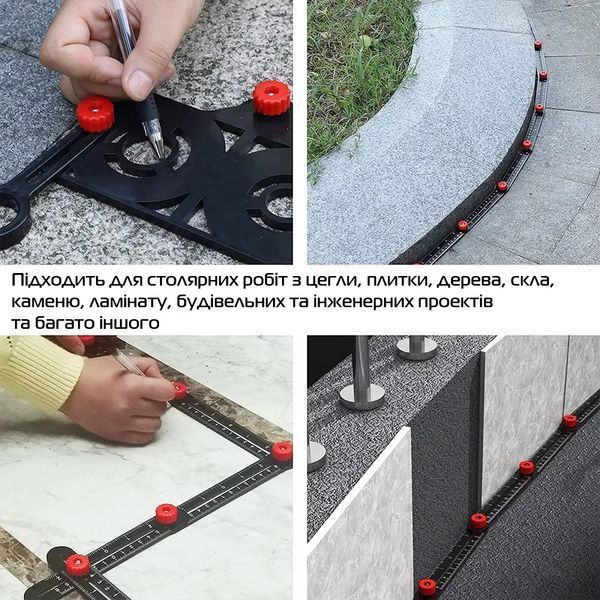 Підходить для столярних робіт з цегли, плитки, дерева, скла, каменю, ламінату, будівельних та інженерних проектів та багато іншого