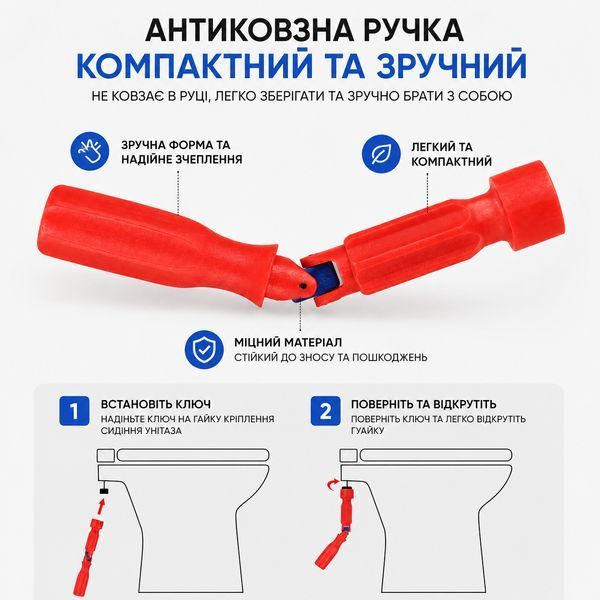 АНТИКОВЗНА РУЧКА
КОМПАКТНИЙ ТА ЗРУЧНИЙ
НЕ КОВЗАЄ В РУЦІ, ЛЕГКО ЗБЕРІГАТИ ТА ЗРУЧНО БРАТИ З СОБОЮ

ЗРУЧНА ФОРМА ТА НАДІЙНЕ ЗЧЕПЛЕННЯ

ЛЕГКИЙ ТА КОМПАКТНИЙ

МІЦНИЙ МАТЕРІАЛ
СТІЙКИЙ ДО ЗНОСУ ТА ПОШКОДЖЕНЬ

1 ВСТАНОВІТЬ КЛЮЧ
НАДІНЬТЕ КЛЮЧ НА ГАЙКУ КРІПЛЕННЯ СИДІННЯ УНІТАЗА

2 ПОВЕРНІТЬ ТА ВІДКРУТІТЬ
ПОВЕРНІТЬ КЛЮЧ ТА ЛЕГКО ВІДКРУТІТЬ ГУАЙКУ